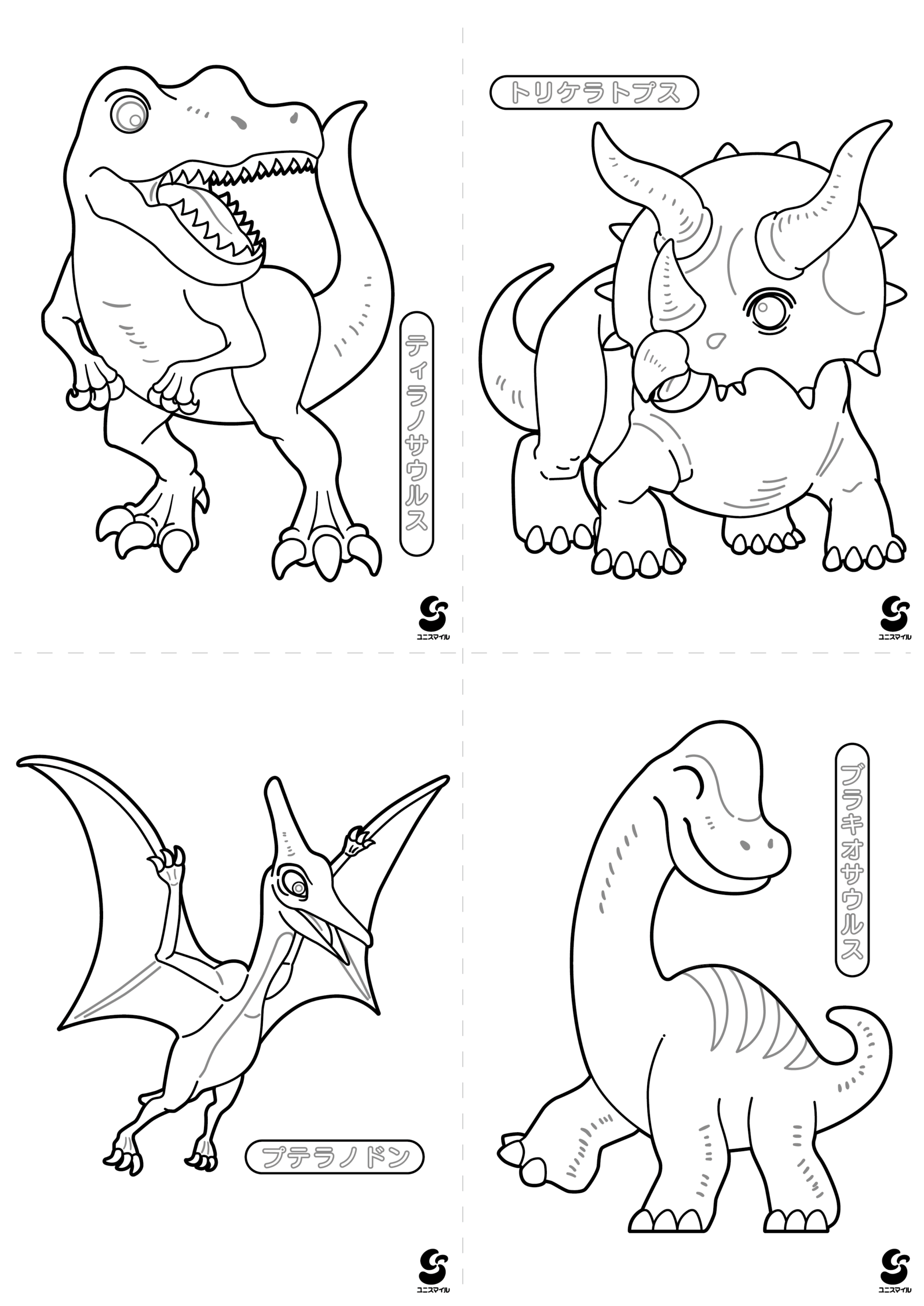 ティラノサウルス

ユニスマイル

トリケラトプス

ユニスマイル

プテラノドン

ユニスマイル

ブラキオサウルス

ユニスマイル