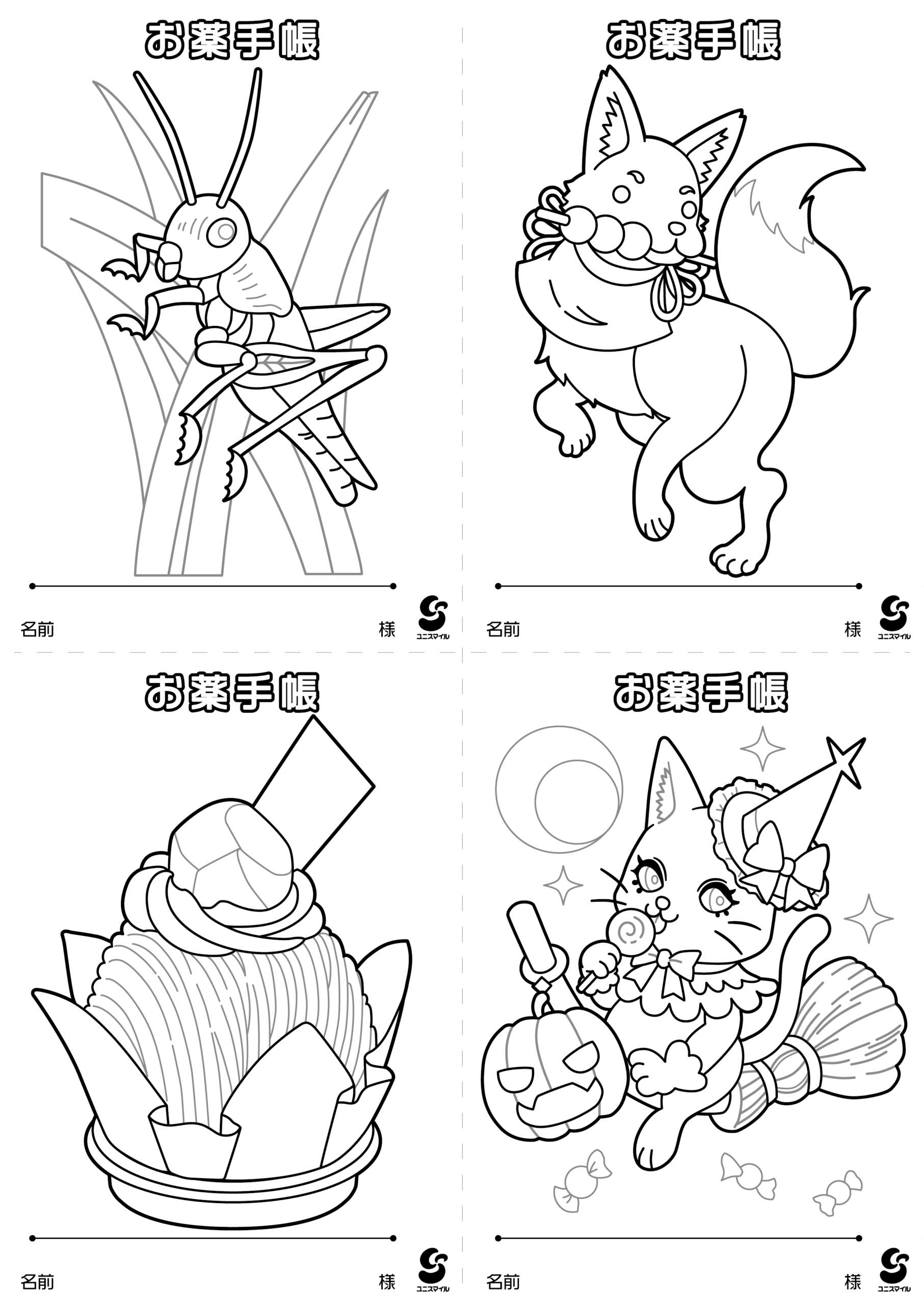 お薬手帳

名前 様

ユニスマイル

お薬手帳

名前 様

ユニスマイル

お薬手帳

名前 様

ユニスマイル

お薬手帳

名前 様

ユニスマイル